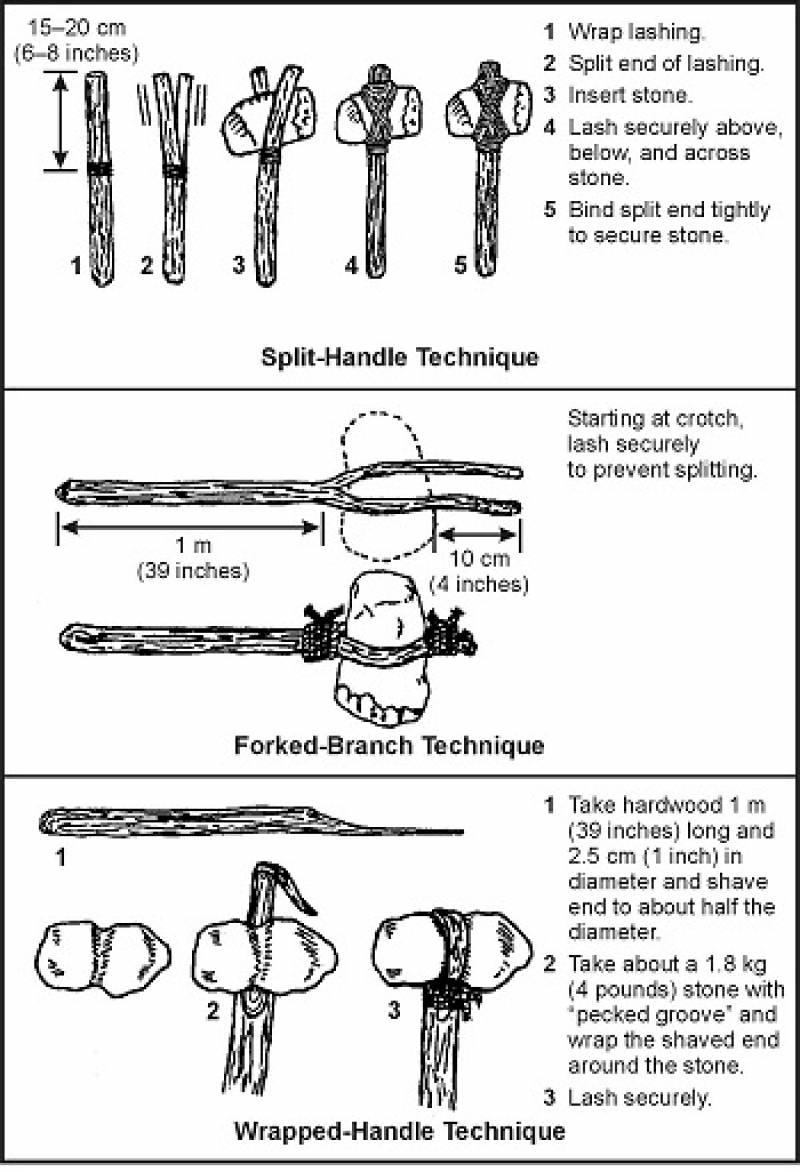 15–20 cm (6–8 inches)

1 2 3 4 5

1 Wrap lashing.
2 Split end of lashing.
3 Insert stone.
4 Lash securely above, below, and across stone.
5 Bind split end tightly to secure stone.

Split-Handle Technique

Starting at crotch, lash securely to prevent splitting.

1 m (39 inches)

10 cm (4 inches)

Forked-Branch Technique

1

2

3

1 Take hardwood 1 m (39 inches) long and 2.5 cm (1 inch) in diameter and shave end to about half the diameter.
2 Take about a 1.8 kg (4 pounds) stone with "pecked groove" and wrap the shaved end around the stone.
3 Lash securely.

Wrapped-Handle Technique